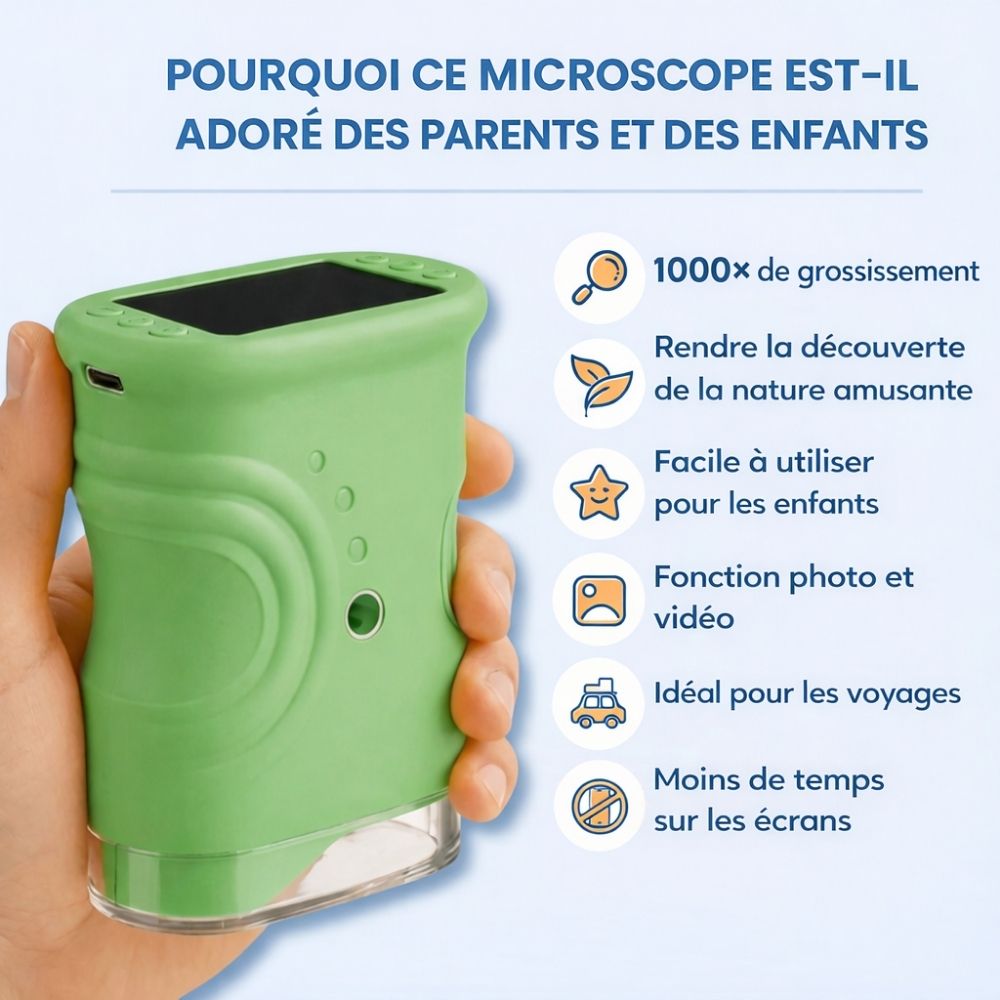 POURQUOI CE MICROSCOPE EST-IL ADORÉ DES PARENTS ET DES ENFANTS

1000× de grossissement

Rendre la découverte de la nature amusante

Facile à utiliser pour les enfants

Fonction photo et vidéo

Idéal pour les voyages

Moins de temps sur les écrans