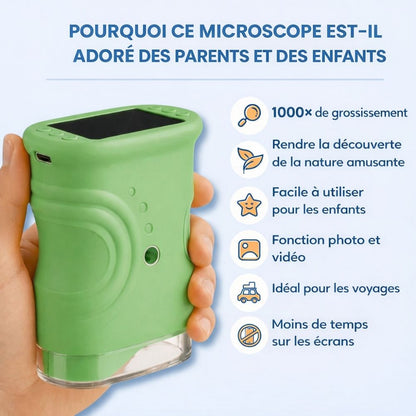 POURQUOI CE MICROSCOPE EST-IL ADORÉ DES PARENTS ET DES ENFANTS

1000× de grossissement

Rendre la découverte de la nature amusante

Facile à utiliser pour les enfants

Fonction photo et vidéo

Idéal pour les voyages

Moins de temps sur les écrans